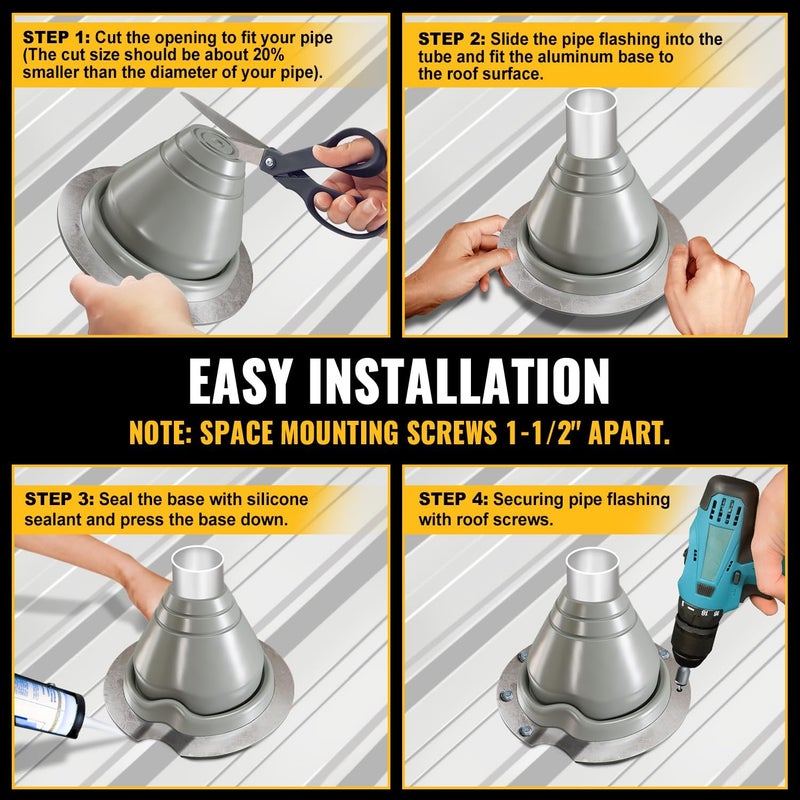 STEP 1: Cut the opening to fit your pipe (The cut size should be about 20% smaller than the diameter of your pipe).

STEP 2: Slide the pipe flashing into the tube and fit the aluminum base to the roof surface.

EASY INSTALLATION

NOTE: SPACE MOUNTING SCREWS 1-1/2" APART.

STEP 3: Seal the base with silicone sealant and press the base down.

STEP 4: Securing pipe flashing with roof screws.